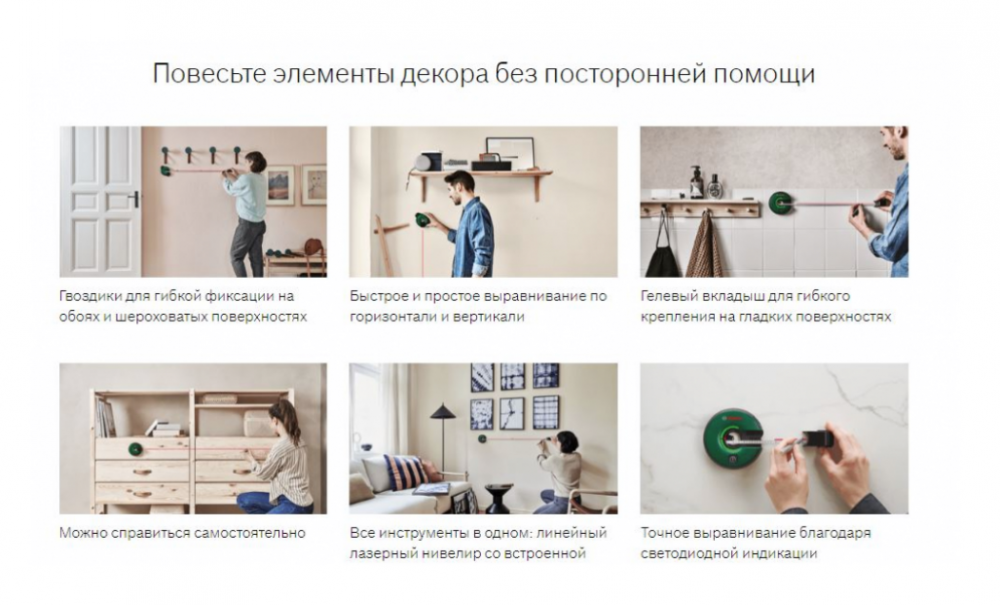 Повесьте элементы декора без посторонней помощи

Гвоздики для гибкой фиксации на обоях и шероховатых поверхностях

Быстрое и простое выравнивание по горизонтали и вертикали

Гелевый вкладыш для гибкого крепления на гладких поверхностях

Можно справиться самостоятельно

Все инструменты в одном: линейный лазерный нивелир со встроенной

Точное выравнивание благодаря светодиодной индикации